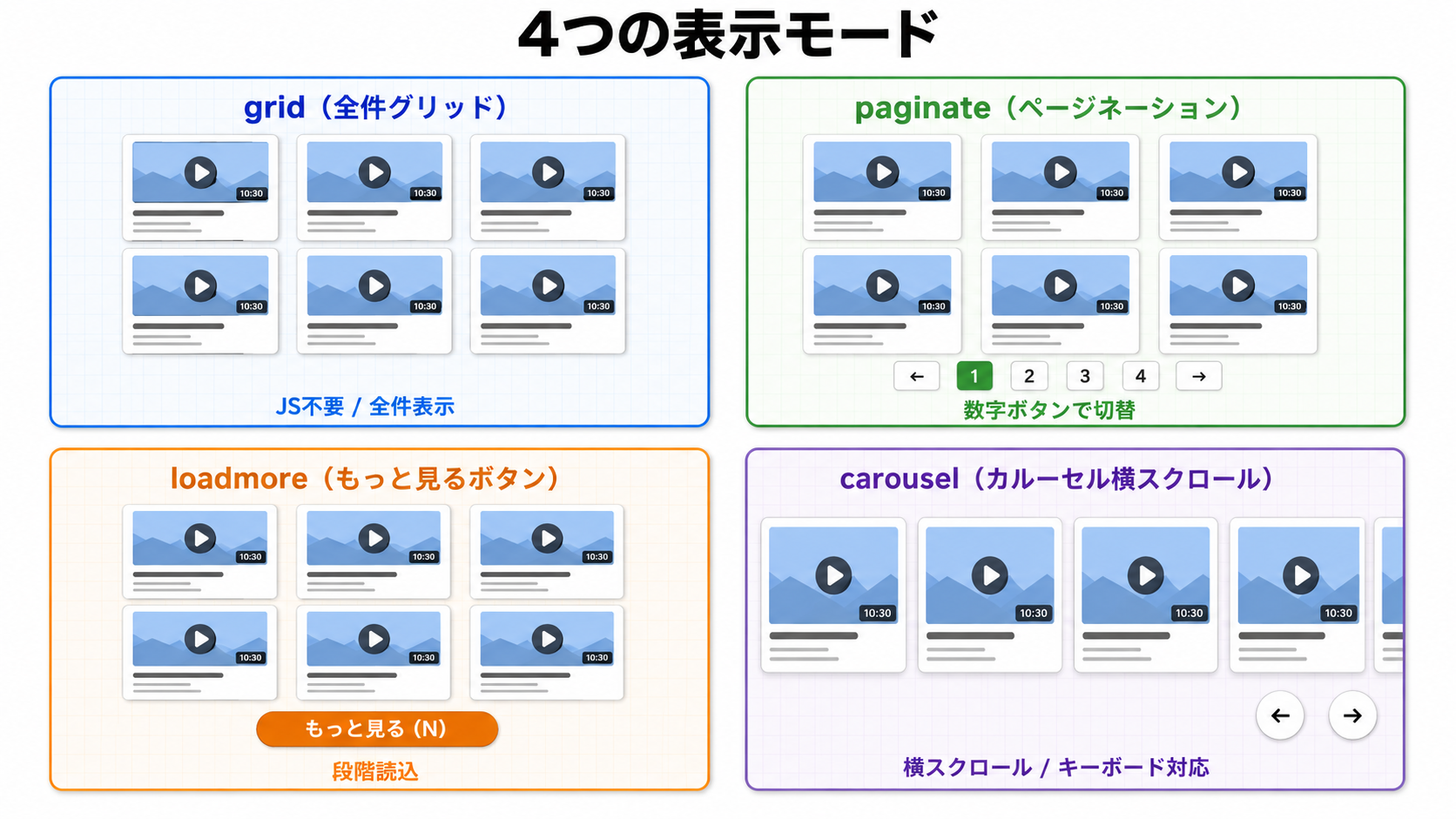 4つの表示モード

grid（全件グリッド）

10:30
10:30
10:30
10:30
10:30
10:30

JS不要 / 全件表示

paginate（ページネーション）

10:30
10:30
10:30
10:30
10:30
10:30

← 1 2 3 4 →

数字ボタンで切替

loadmore（もっと見るボタン）

10:30
10:30
10:30
10:30
10:30
10:30

もっと見る（N）

段階読込

carousel（カルーセル横スクロール）

10:30
10:30
10:30
10:30

← →

横スクロール / キーボード対応